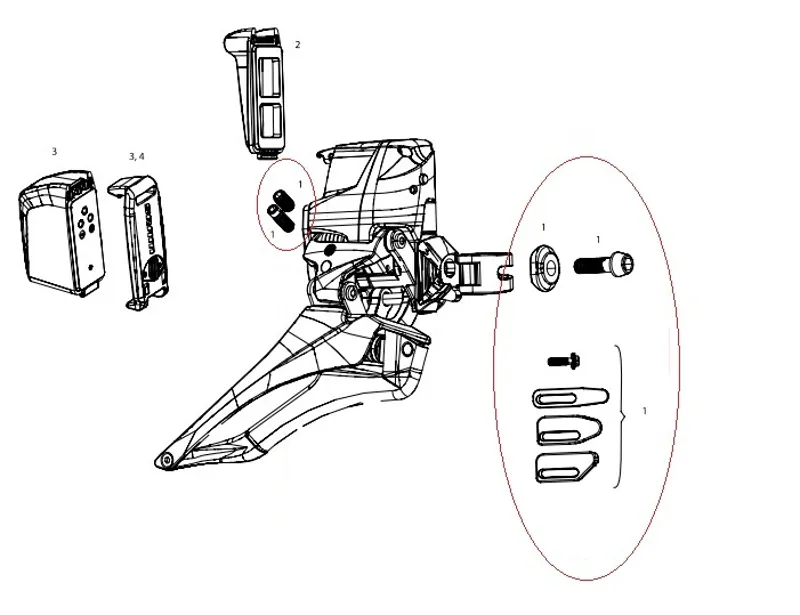 2

3

3, 4

1

1

1

1

1